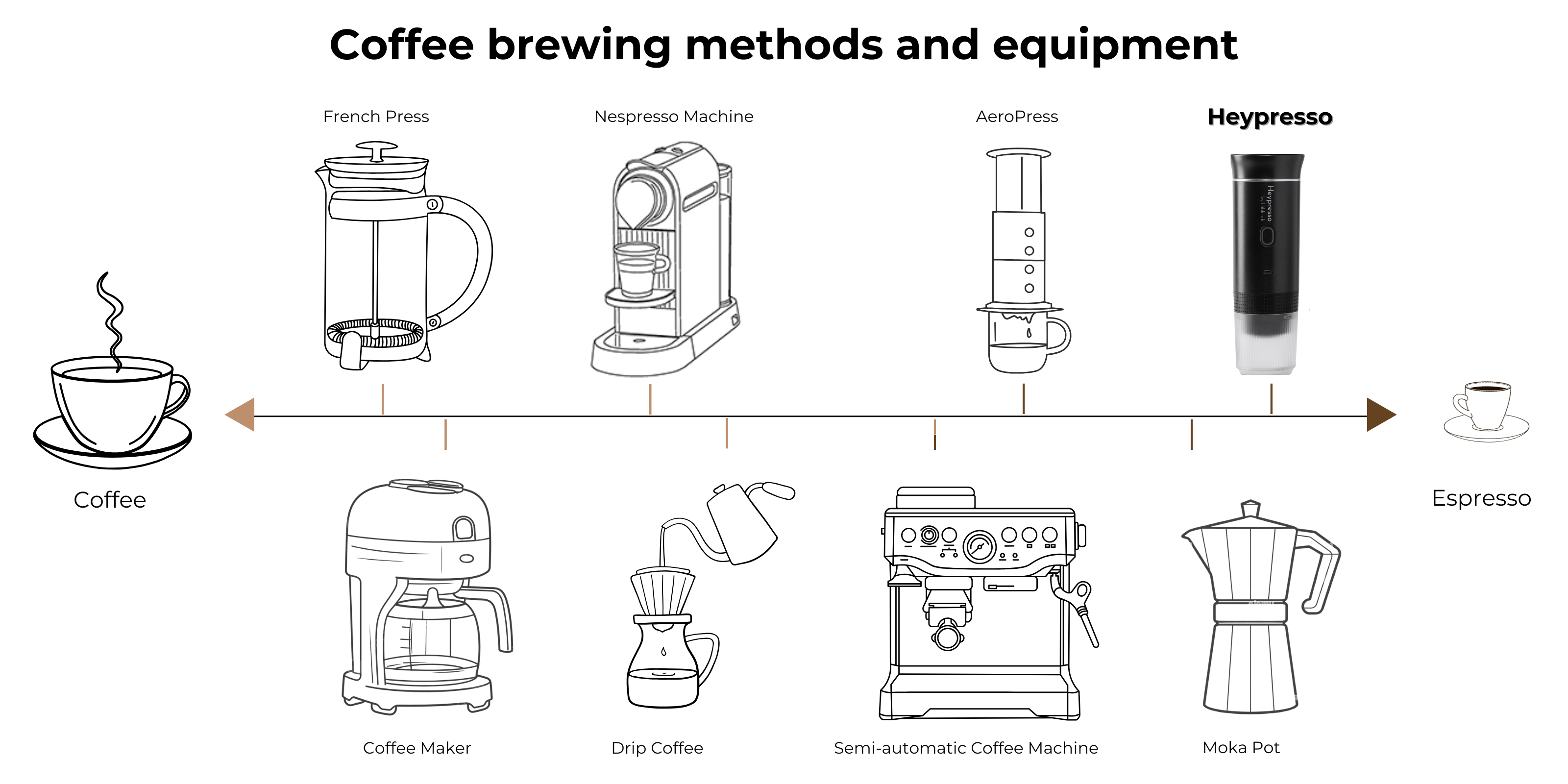 Coffee brewing methods and equipment

French Press

Nespresso Machine

AeroPress

Heypresso

Heypresso

Coffee

Espresso

Coffee Maker

Drip Coffee

Semi-automatic Coffee Machine

Moka Pot